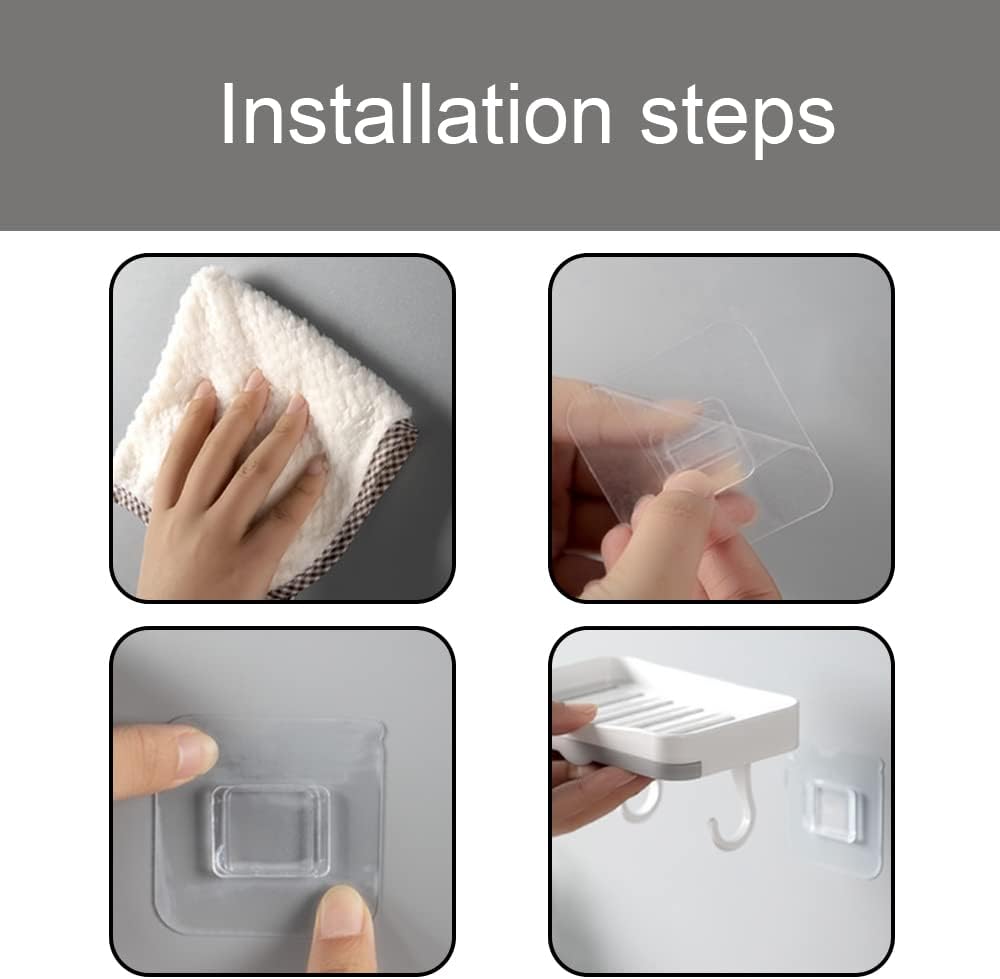 Installation steps