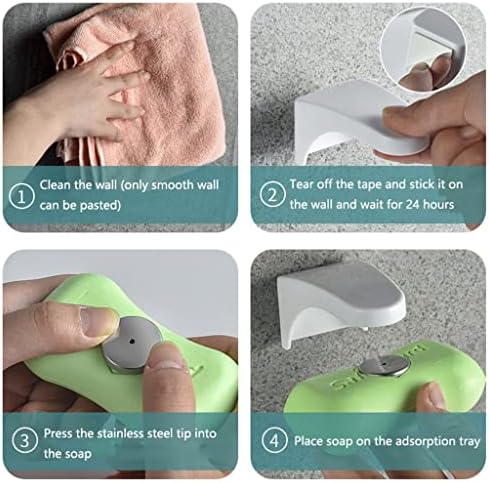 1 Clean the wall (only smooth wall can be pasted)

2 Tear off the tape and stick it on the wall and wait for 24 hours

3 Press the stainless steel tip into the soap

4 Place soap on the adsorption tray