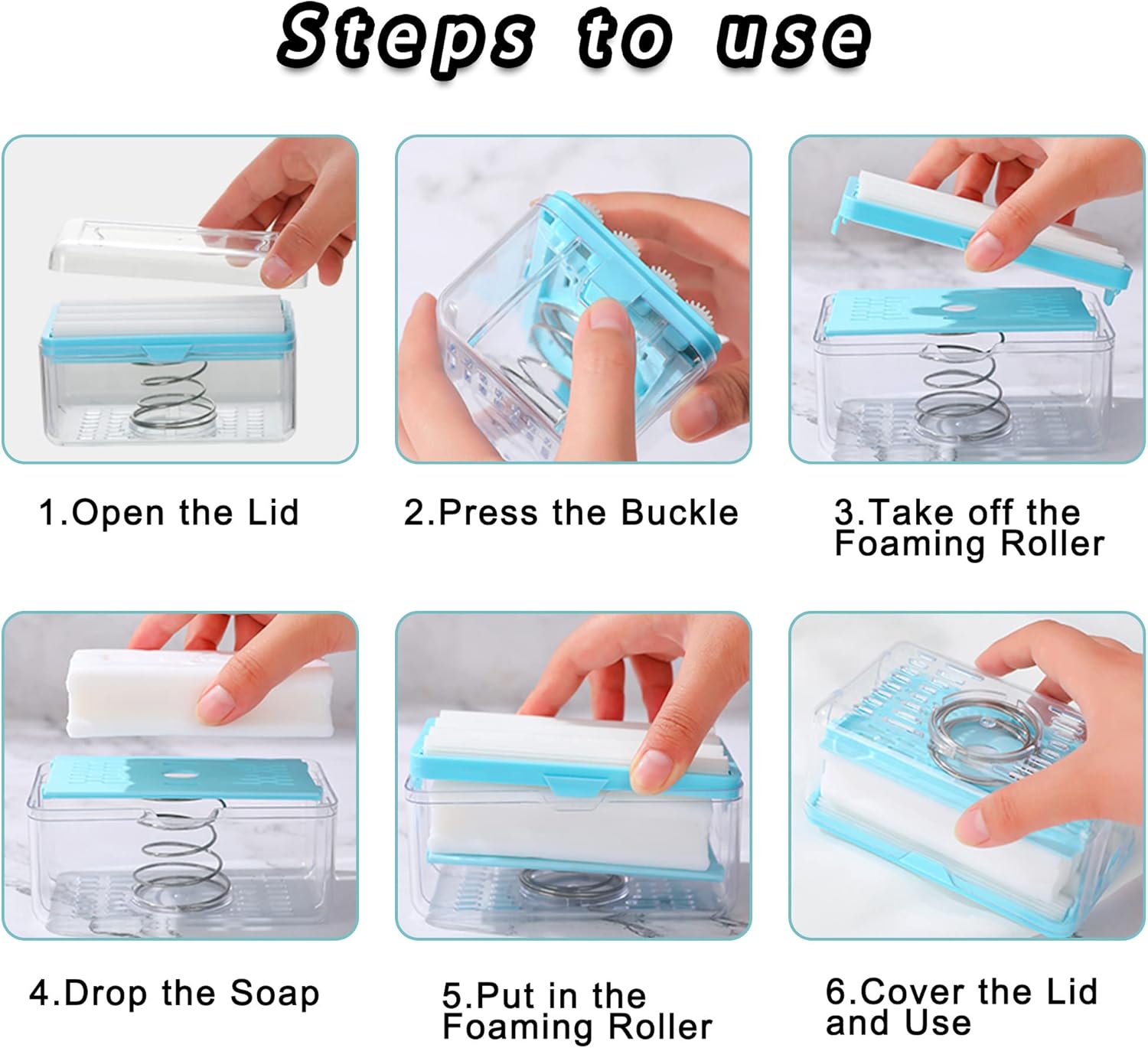 Steps to use

1.Open the Lid

2.Press the Buckle

3.Take off the Foaming Roller

4.Drop the Soap

5.Put in the Foaming Roller

6.Cover the Lid and Use